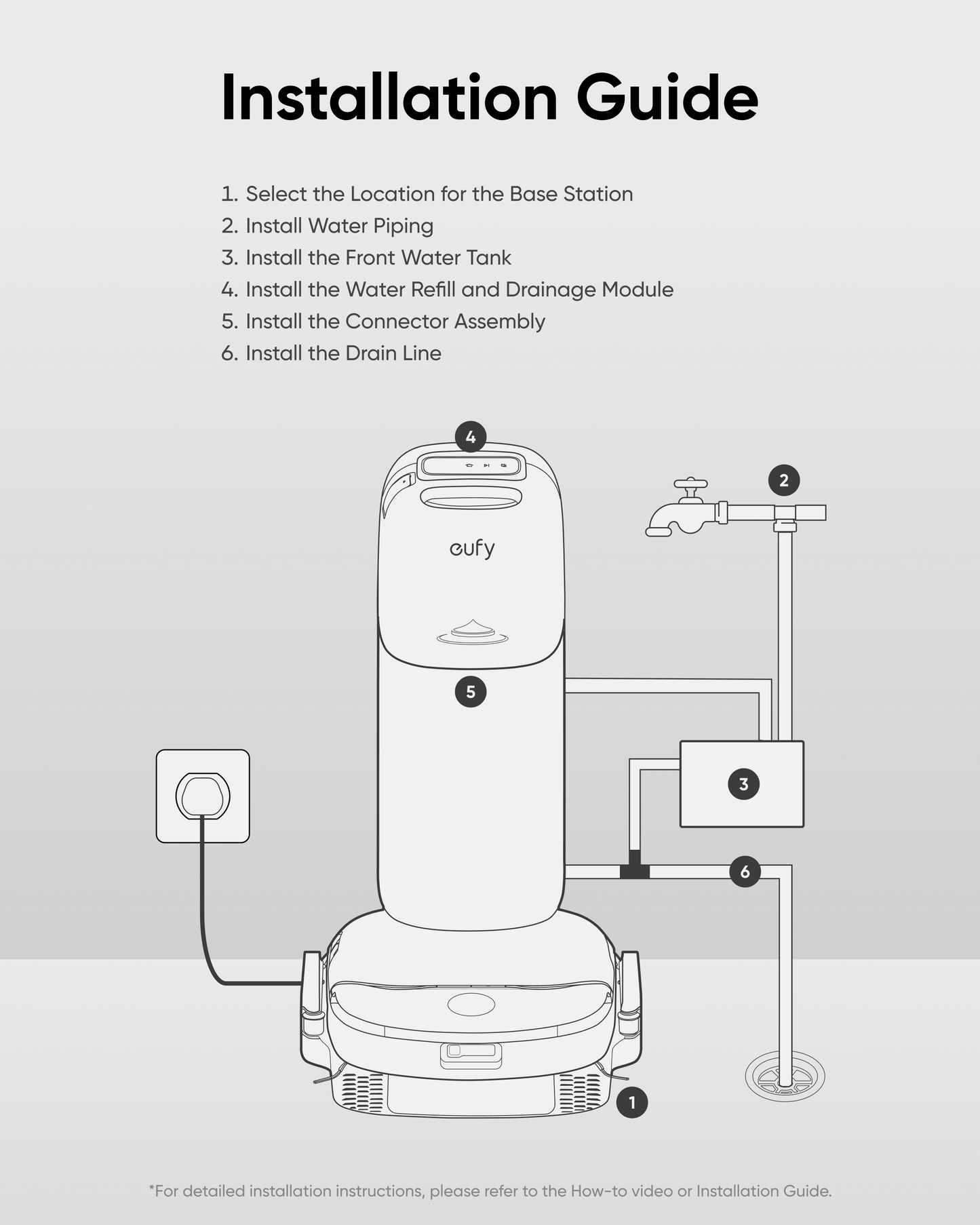 Installation Guide

1. Select the Location for the Base Station
2. Install Water Piping
3. Install the Front Water Tank
4. Install the Water Refill and Drainage Module
5. Install the Connector Assembly
6. Install the Drain Line

4

2

eufy

5

3

6

1

*For detailed installation instructions, please refer to the How-to video or Installation Guide.